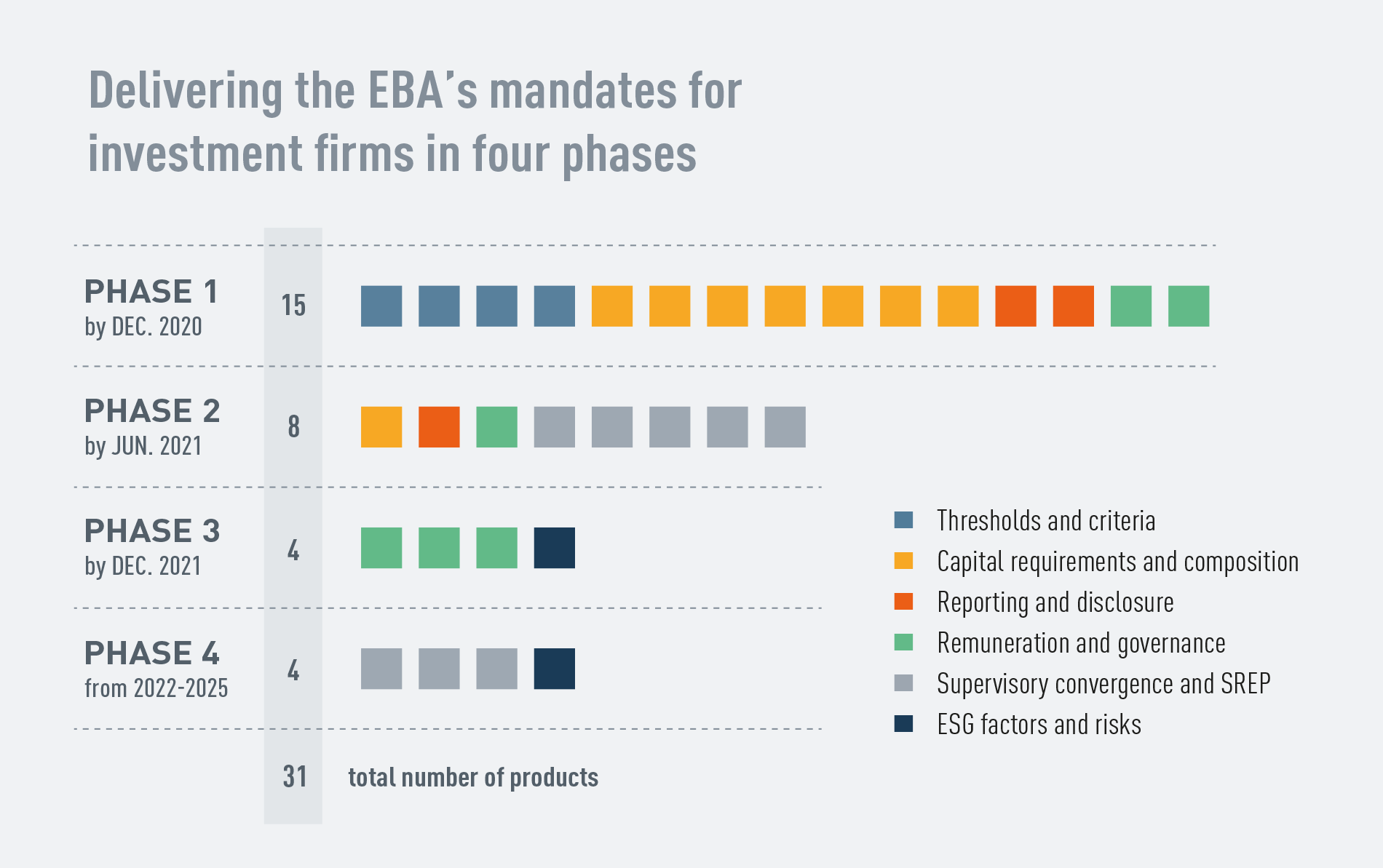 Delivering the EBA's mandates for investment firms in four phases

PHASE 1
by DEC. 2020
15

PHASE 2
by JUN. 2021
8

PHASE 3
by DEC. 2021
4

PHASE 4
from 2022-2025
4

31 total number of products

Thresholds and criteria
Capital requirements and composition
Reporting and disclosure
Remuneration and governance
Supervisory convergence and SREP
ESG factors and risks